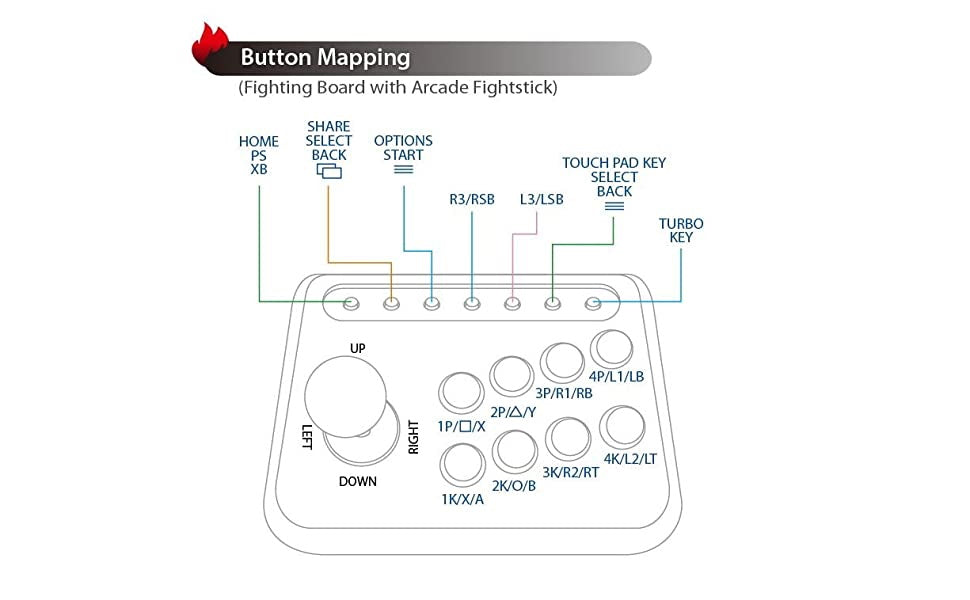 Button Mapping
(Fighting Board with Arcade Fightstick)

HOME
PS
XB

SHARE
SELECT
BACK

OPTIONS
START

R3/RSB

L3/LSB

TOUCH PAD KEY
SELECT
BACK

TURBO
KEY

UP
LEFT
RIGHT
DOWN

1P/□/X
2P/△/Y
3P/R1/RB
4P/L1/LB
1K/X/A
2K/O/B
3K/R2/RT
4K/L2/LT