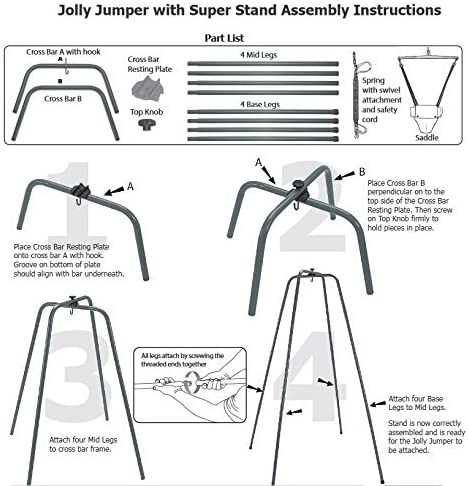 Jolly Jumper with Super Stand Assembly Instructions

Part List

Cross Bar A with hook

A

B

Cross Bar B

Cross Bar Resting Plate

Top Knob

4 Mid Legs

4 Base Legs

Spring with swivel attachment and safety cord

Saddle

1

A

Place Cross Bar Resting Plate onto cross bar A with hook. Groove on bottom of plate should align with bar underneath.

2

A

B

Place Cross Bar B perpendicular on to the top side of the Cross Bar Resting Plate. Then screw on Top Knob firmly to hold pieces in place.

3

Attach four Mid Legs to cross bar frame.

All legs attach by screwing the threaded ends together

4

Attach four Base Legs to Mid Legs.

Stand is now correctly assembled and is ready for the Jolly Jumper to be attached.